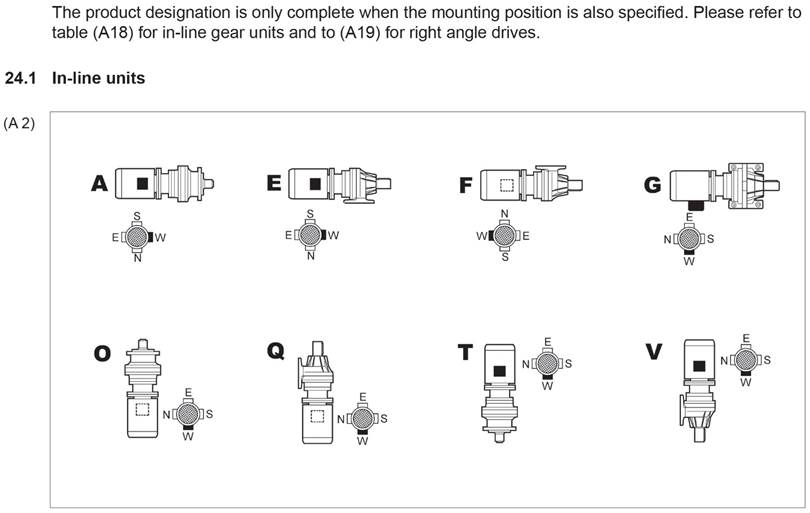 The product designation is only complete when the mounting position is also specified. Please refer to table (A18) for in-line gear units and to (A19) for right angle drives.

24.1 In-line units

(A 2)

A
S
E W
N

E
S
E W
N

F
N
W E
S

G
E
N S
W

O
E
N S
W

Q
E
N S
W

T
E
N S
W

V
E
N S
W